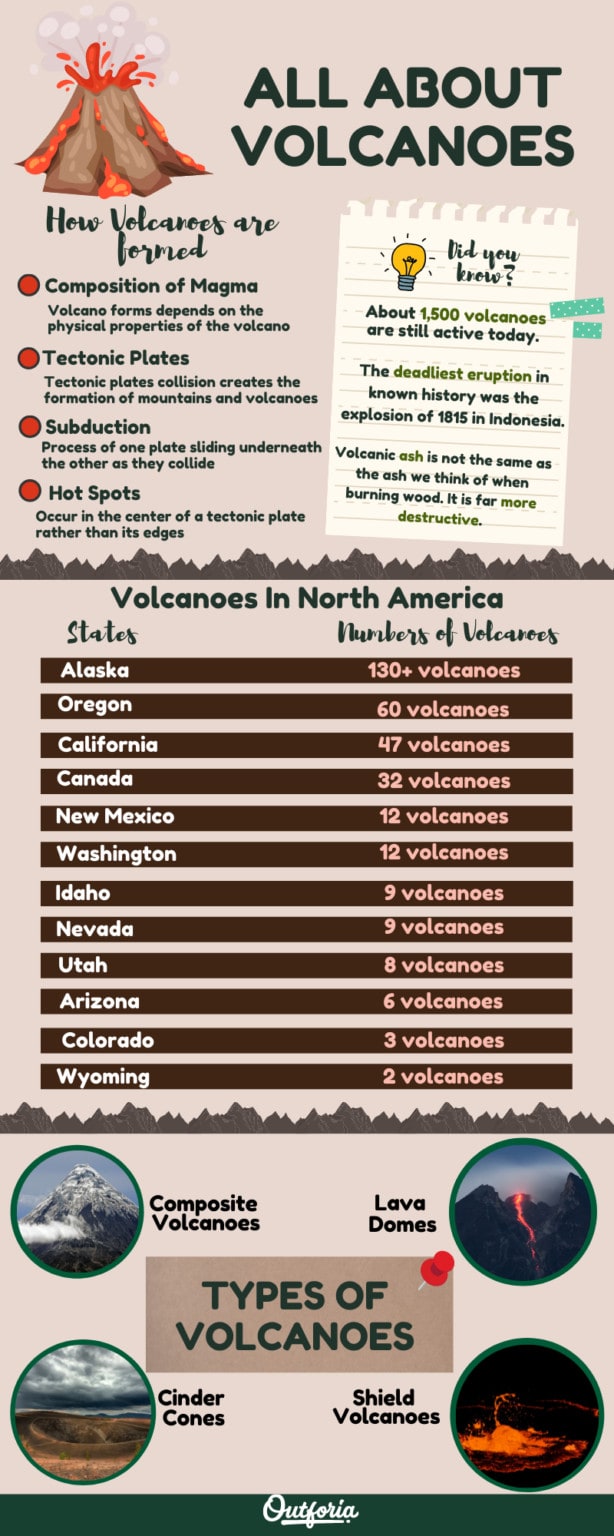 ALL ABOUT VOLCANOES

How Volcanoes are formed

Composition of Magma
Volcano forms depends on the physical properties of the volcano

Tectonic Plates
Tectonic plates collision creates the formation of mountains and volcanoes

Subduction
Process of one plate sliding underneath the other as they collide

Hot Spots
Occur in the center of a tectonic plate rather than its edges

Did you know?

About 1,500 volcanoes are still active today.

The deadliest eruption in known history was the explosion of 1815 in Indonesia.

Volcanic ash is not the same as the ash we think of when burning wood. It is far more destructive.

Volcanoes In North America

| States | Numbers of Volcanoes |
|---|---|
| Alaska | 130+ volcanoes |
| Oregon | 60 volcanoes |
| California | 47 volcanoes |
| Canada | 32 volcanoes |
| New Mexico | 12 volcanoes |
| Washington | 12 volcanoes |
| Idaho | 9 volcanoes |
| Nevada | 9 volcanoes |
| Utah | 8 volcanoes |
| Arizona | 6 volcanoes |
| Colorado | 3 volcanoes |
| Wyoming | 2 volcanoes |

Composite Volcanoes

Lava Domes

TYPES OF VOLCANOES

Cinder Cones

Shield Volcanoes

Outforia