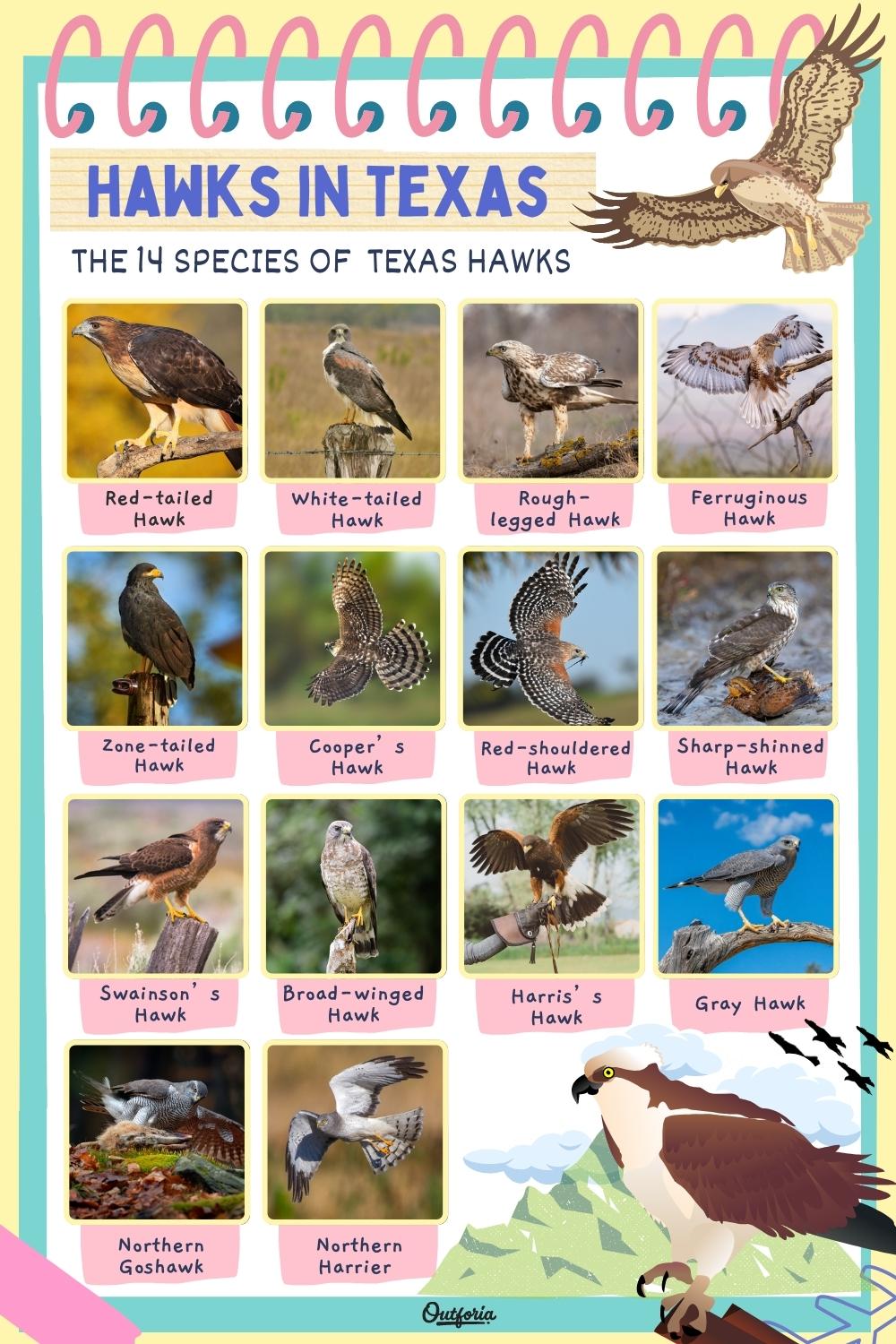 HAWKS IN TEXAS

THE 14 SPECIES OF TEXAS HAWKS

Red-tailed Hawk

White-tailed Hawk

Rough-legged Hawk

Ferruginous Hawk

Zone-tailed Hawk

Cooper's Hawk

Red-shouldered Hawk

Sharp-shinned Hawk

Swainson's Hawk

Broad-winged Hawk

Harris's Hawk

Gray Hawk

Northern Goshawk

Northern Harrier

Outforia